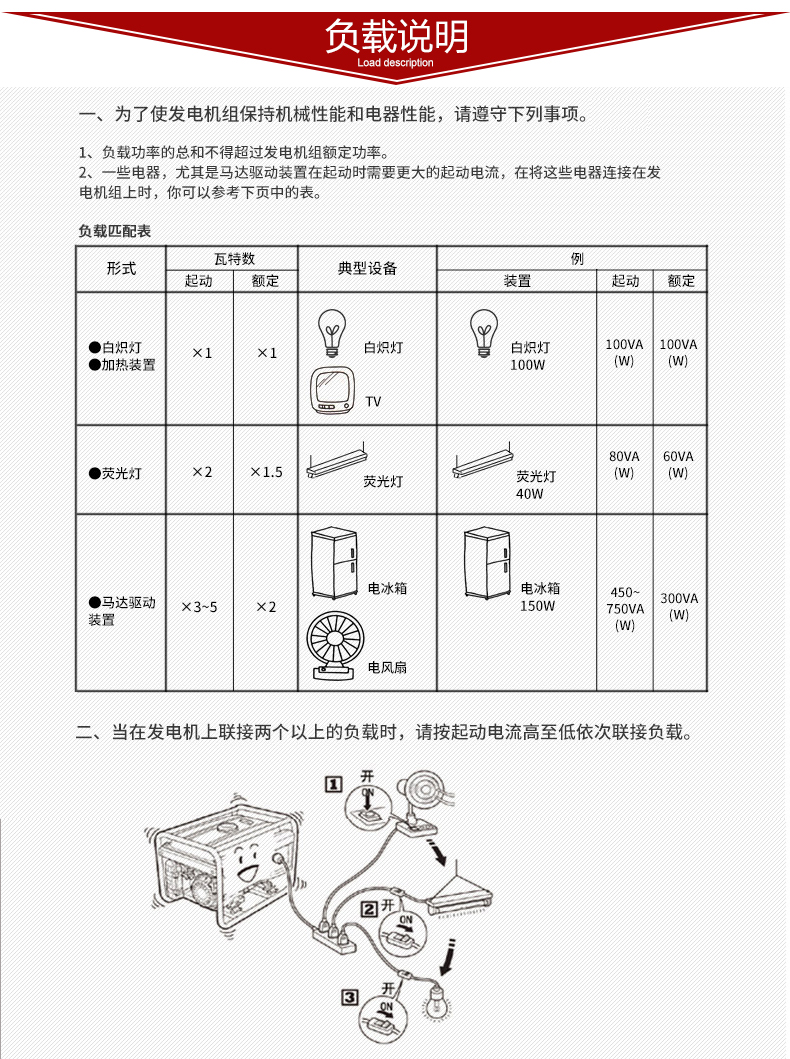 负载说明
Load description

一、为了使发电机组保持机械性能和电器性能，请遵守下列事项。

1、负载功率的总和不得超过发电机组额定功率。
2、一些电器，尤其是马达驱动装置在起动时需要更大的起动电流，在将这些电器连接在发电机组上时，你可以参考下页中的表。

负载匹配表

| 形式 | 瓦特数 起动 | 瓦特数 额定 | 典型设备 | 例 装置 | 例 起动 | 例 额定 |
|---|---|---|---|---|---|---|
| ●白炽灯 ●加热装置 | ×1 | ×1 | 白炽灯 TV | 白炽灯 100W | 100VA (W) | 100VA (W) |
| ●荧光灯 | ×2 | ×1.5 | 荧光灯 | 荧光灯 40W | 80VA (W) | 60VA (W) |
| ●马达驱动装置 | ×3~5 | ×2 | 电冰箱 电风扇 | 电冰箱 150W | 450~750VA (W) | 300VA (W) |

二、当在发电机上联接两个以上的负载时，请按起动电流高至低依次联接负载。

1 开 ON
2 开 ON
3 开 ON